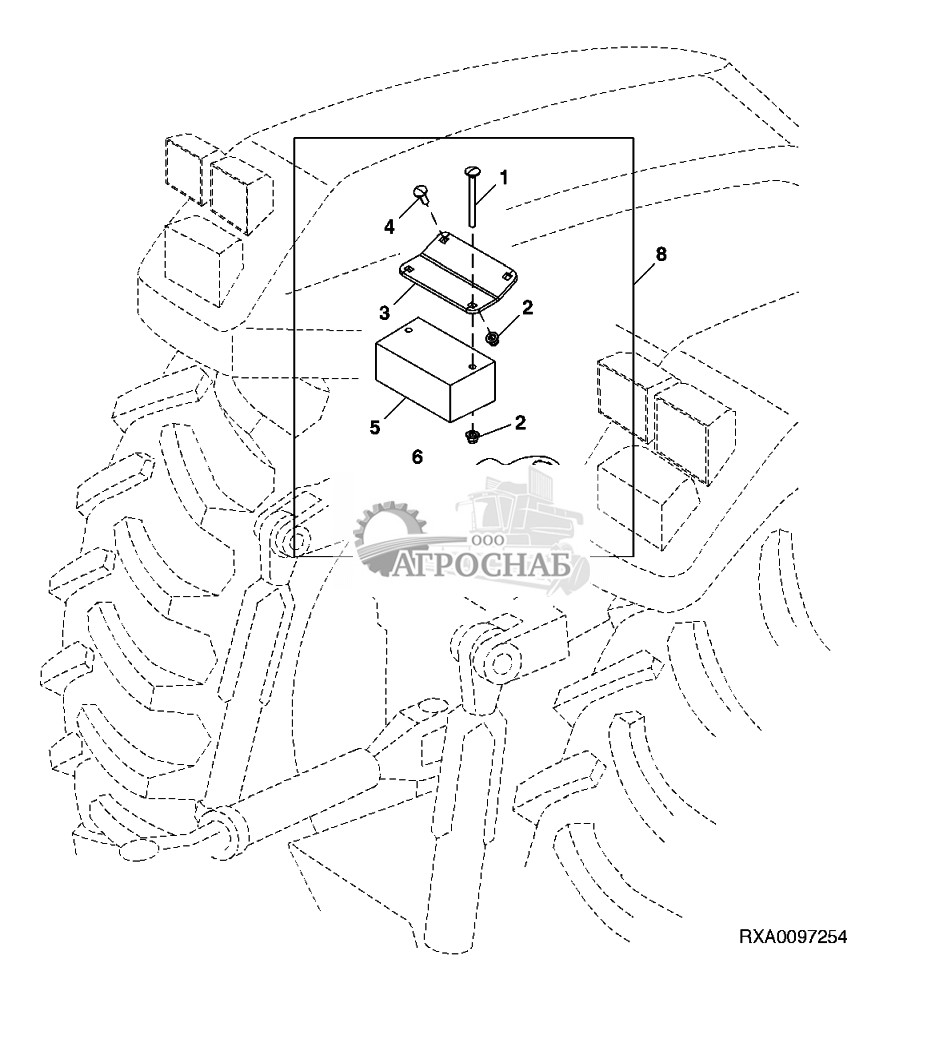 1
4
8
3
2
5
2
6
ООО
АГРОСНАБ
RXA0097254